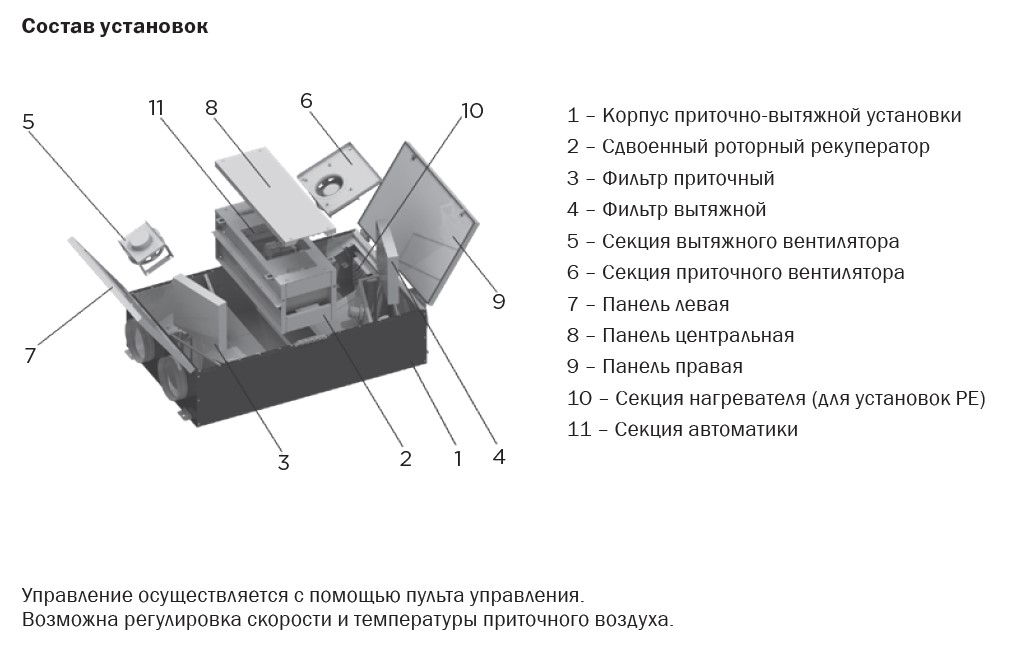 Состав установок

5
11
8
6
10
9
7
3
2
1
4

1 – Корпус приточно-вытяжной установки
2 – Сдвоенный роторный рекуператор
3 – Фильтр приточный
4 – Фильтр вытяжной
5 – Секция вытяжного вентилятора
6 – Секция приточного вентилятора
7 – Панель левая
8 – Панель центральная
9 – Панель правая
10 – Секция нагревателя (для установок PE)
11 – Секция автоматики

Управление осуществляется с помощью пульта управления.
Возможна регулировка скорости и температуры приточного воздуха.